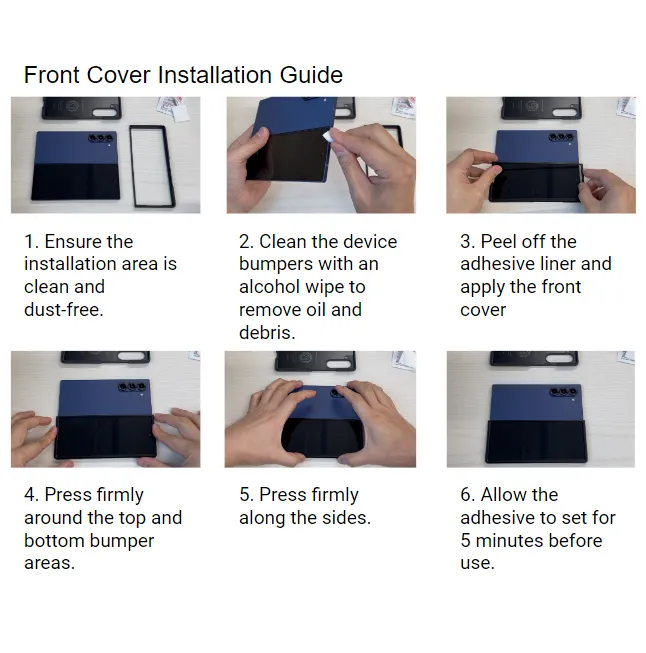 Front Cover Installation Guide

1. Ensure the installation area is clean and dust-free.

2. Clean the device bumpers with an alcohol wipe to remove oil and debris.

3. Peel off the adhesive liner and apply the front cover

4. Press firmly around the top and bottom bumper areas.

5. Press firmly along the sides.

6. Allow the adhesive to set for 5 minutes before use.